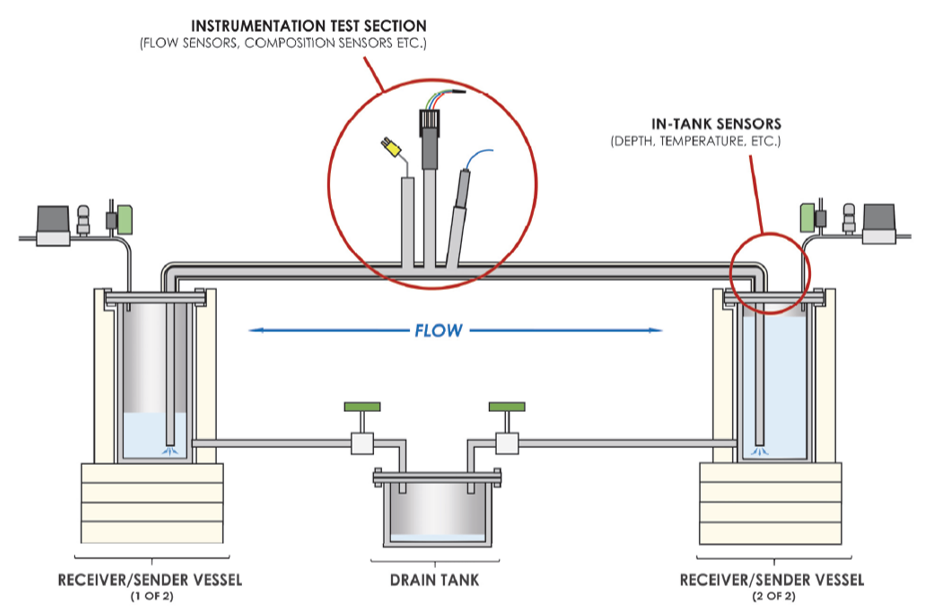 INSTRUMENTATION TEST SECTION
(FLOW SENSORS, COMPOSITION SENSORS ETC.)

IN-TANK SENSORS
(DEPTH, TEMPERATURE, ETC.)

FLOW

RECEIVER/SENDER VESSEL
(1 OF 2)

DRAIN TANK

RECEIVER/SENDER VESSEL
(2 OF 2)