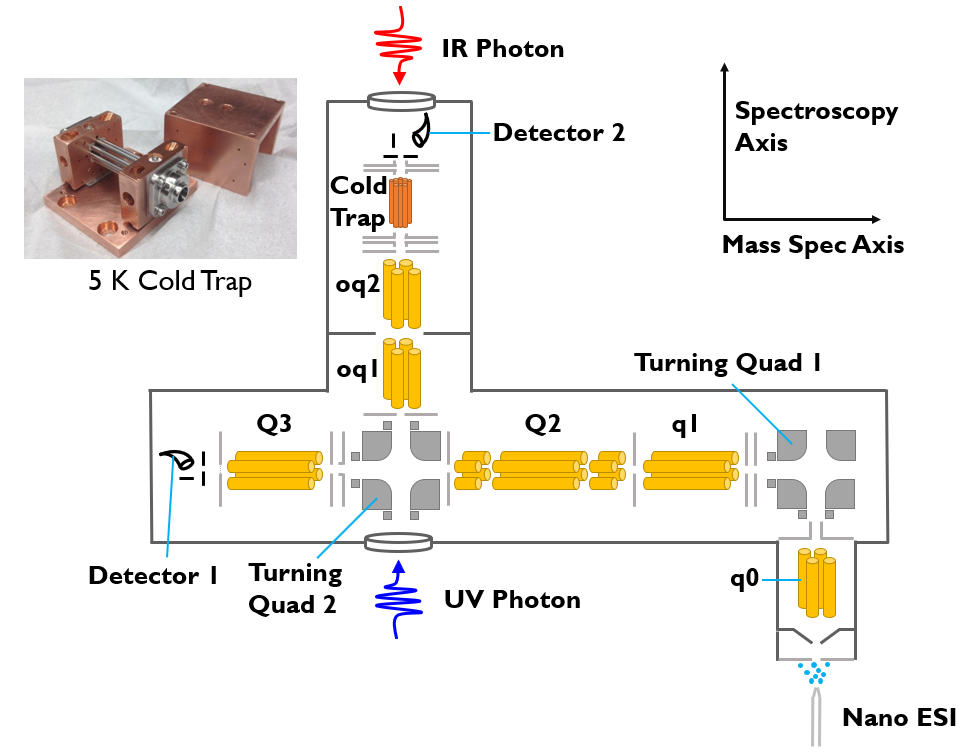 IR Photon

Spectroscopy Axis

Mass Spec Axis

Detector 2

Cold Trap

5 K Cold Trap

oq2

oq1

Turning Quad 1

Q3

Q2

q1

Detector 1

Turning Quad 2

UV Photon

q0

Nano ESI