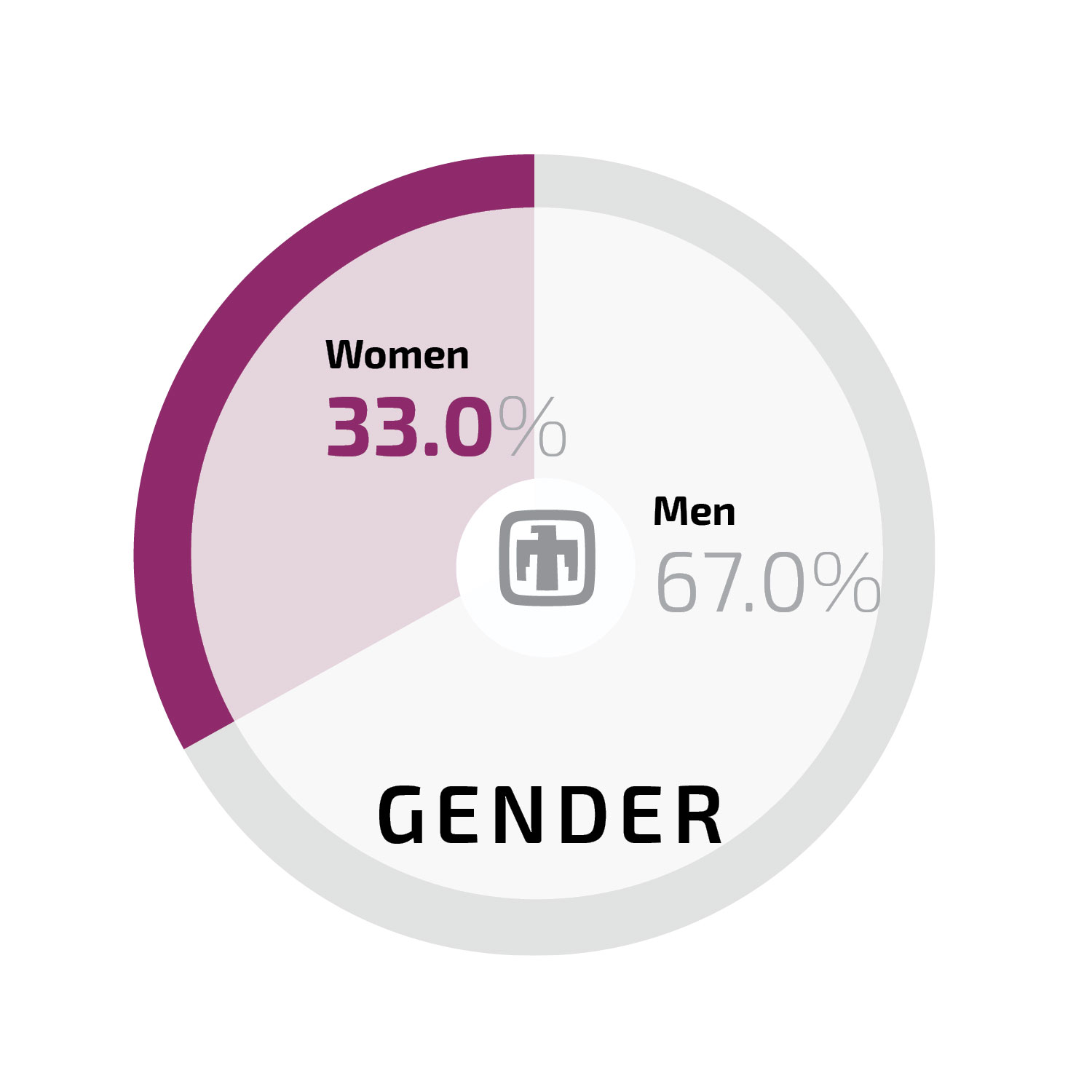 Women
33.0%

Men
67.0%

GENDER