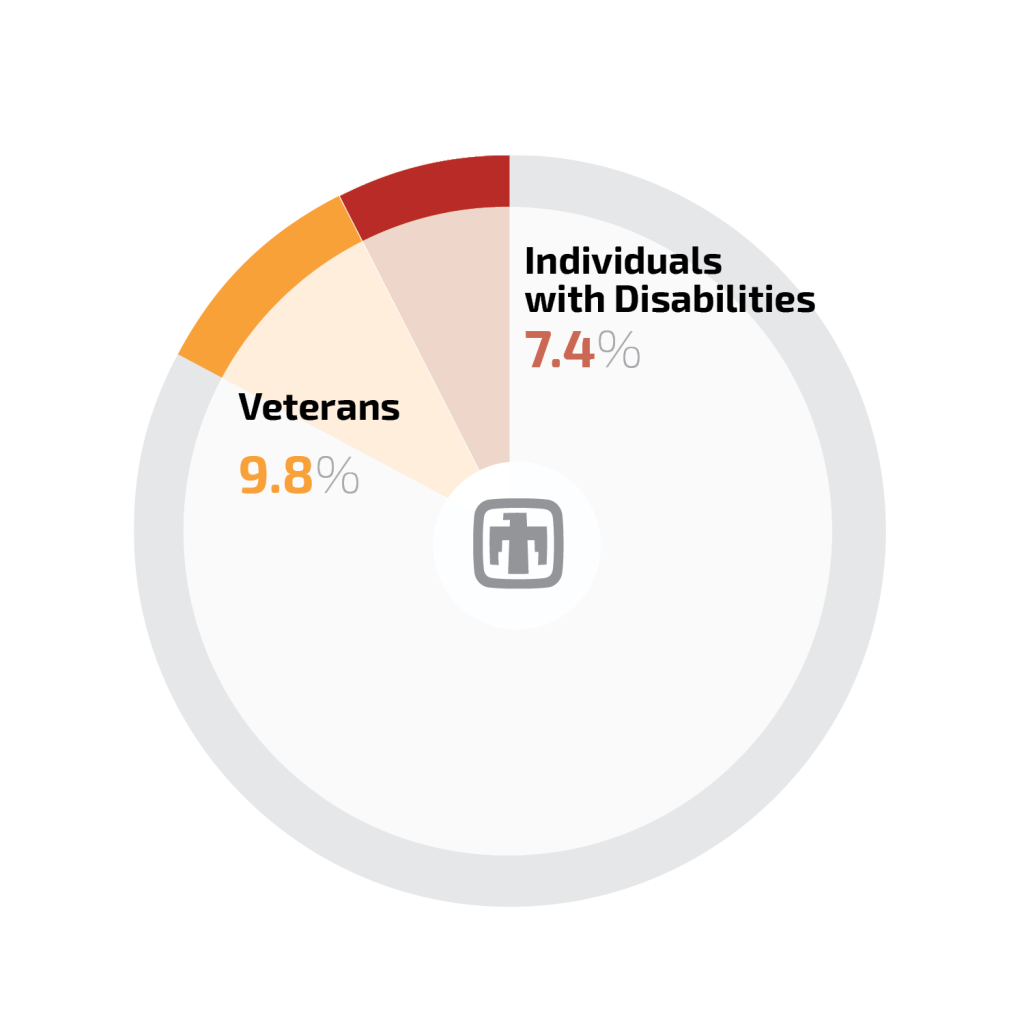 Individuals with Disabilities
7.4%

Veterans
9.8%