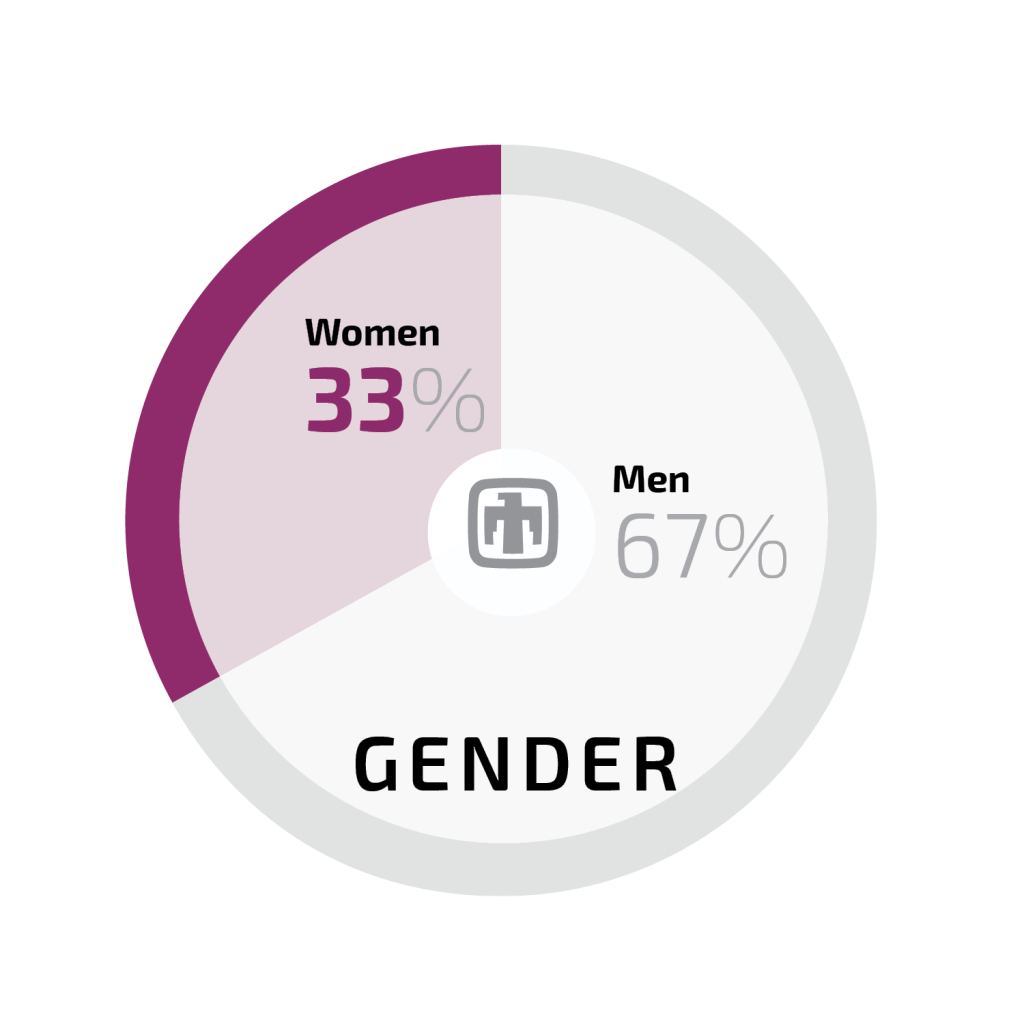 Women
33%

Men
67%

GENDER