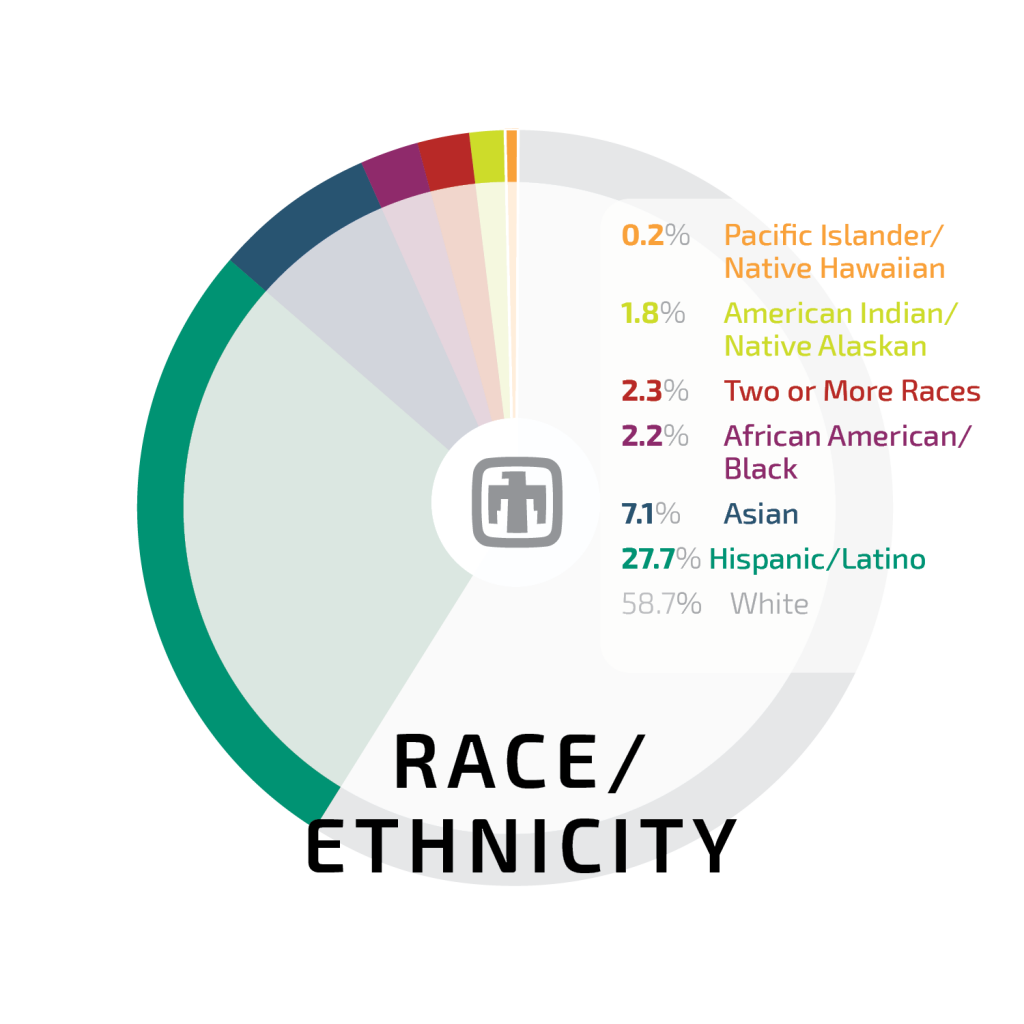 0.2% Pacific Islander/ Native Hawaiian

1.8% American Indian/ Native Alaskan

2.3% Two or More Races

2.2% African American/ Black

7.1% Asian

27.7% Hispanic/Latino

58.7% White

RACE/ ETHNICITY