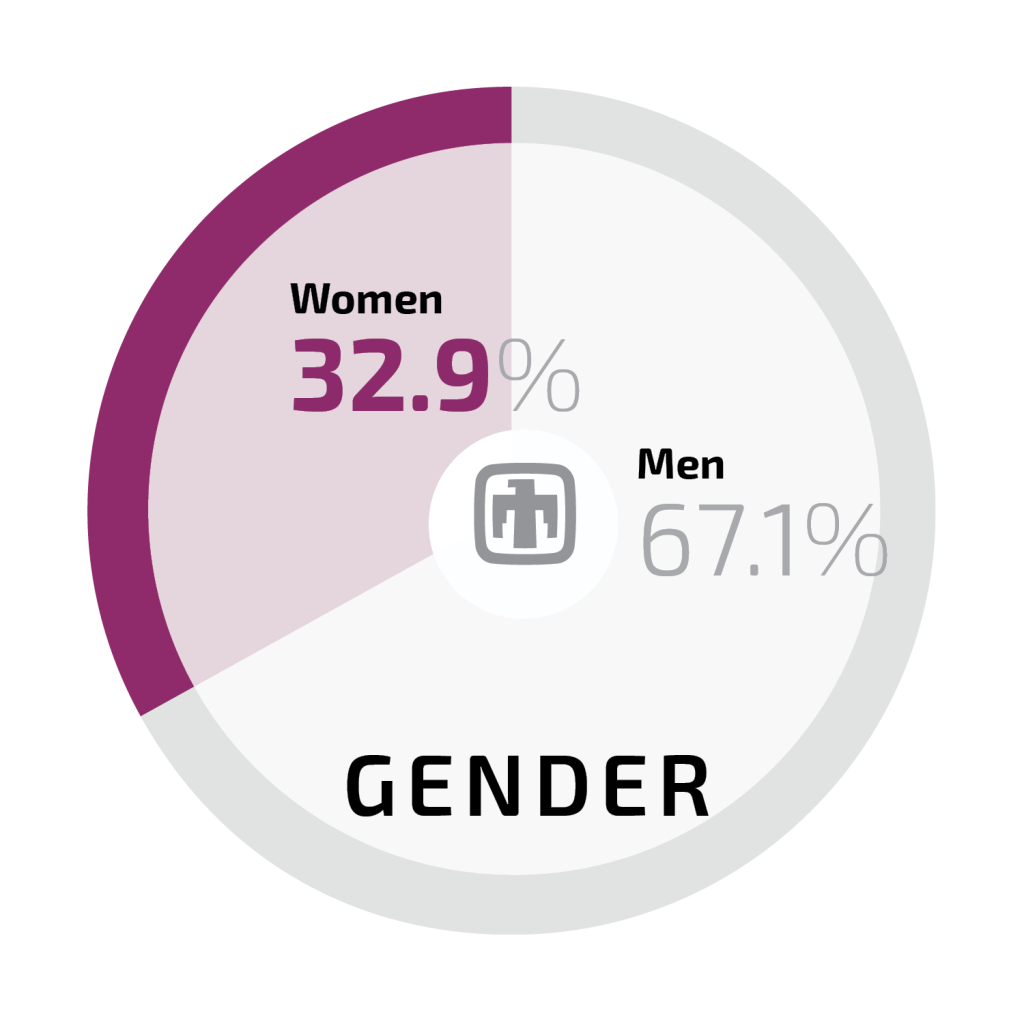 Women
32.9%

Men
67.1%

GENDER