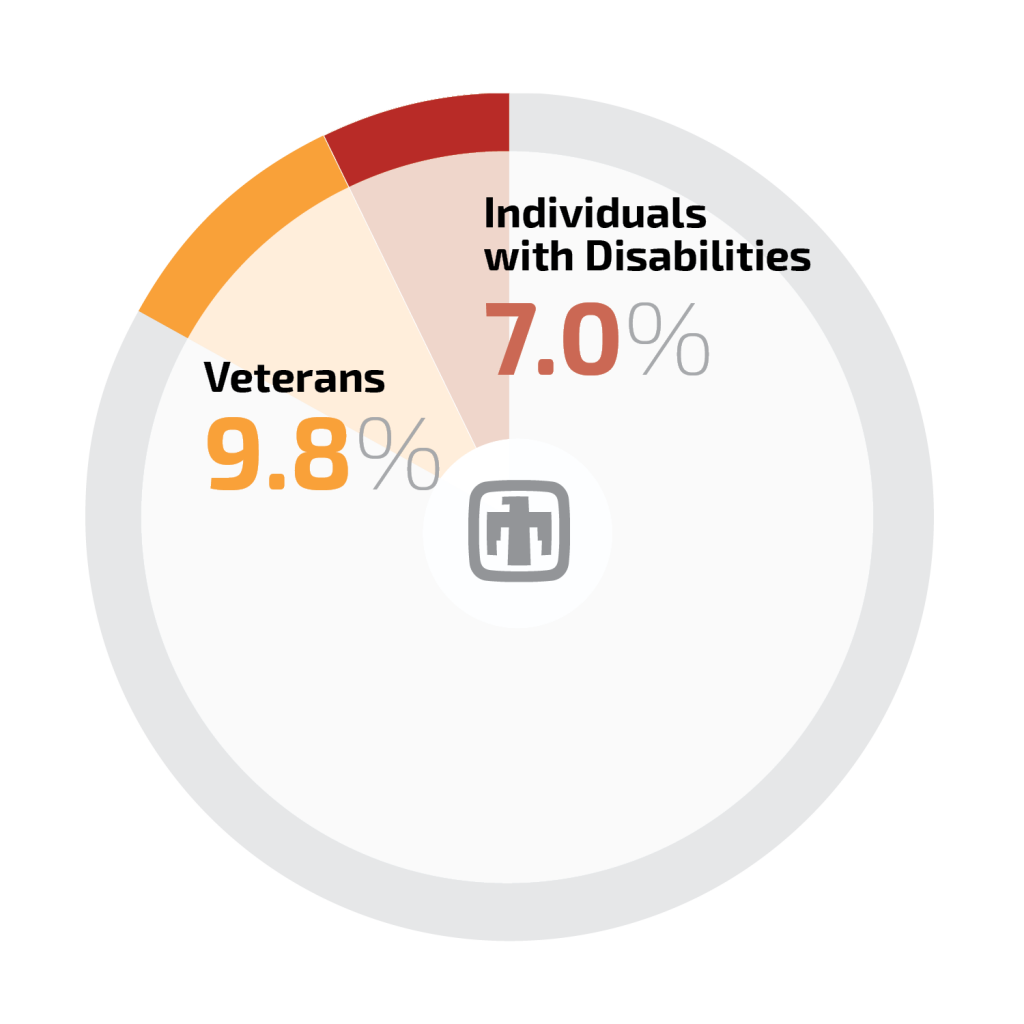 Individuals with Disabilities
7.0%

Veterans
9.8%