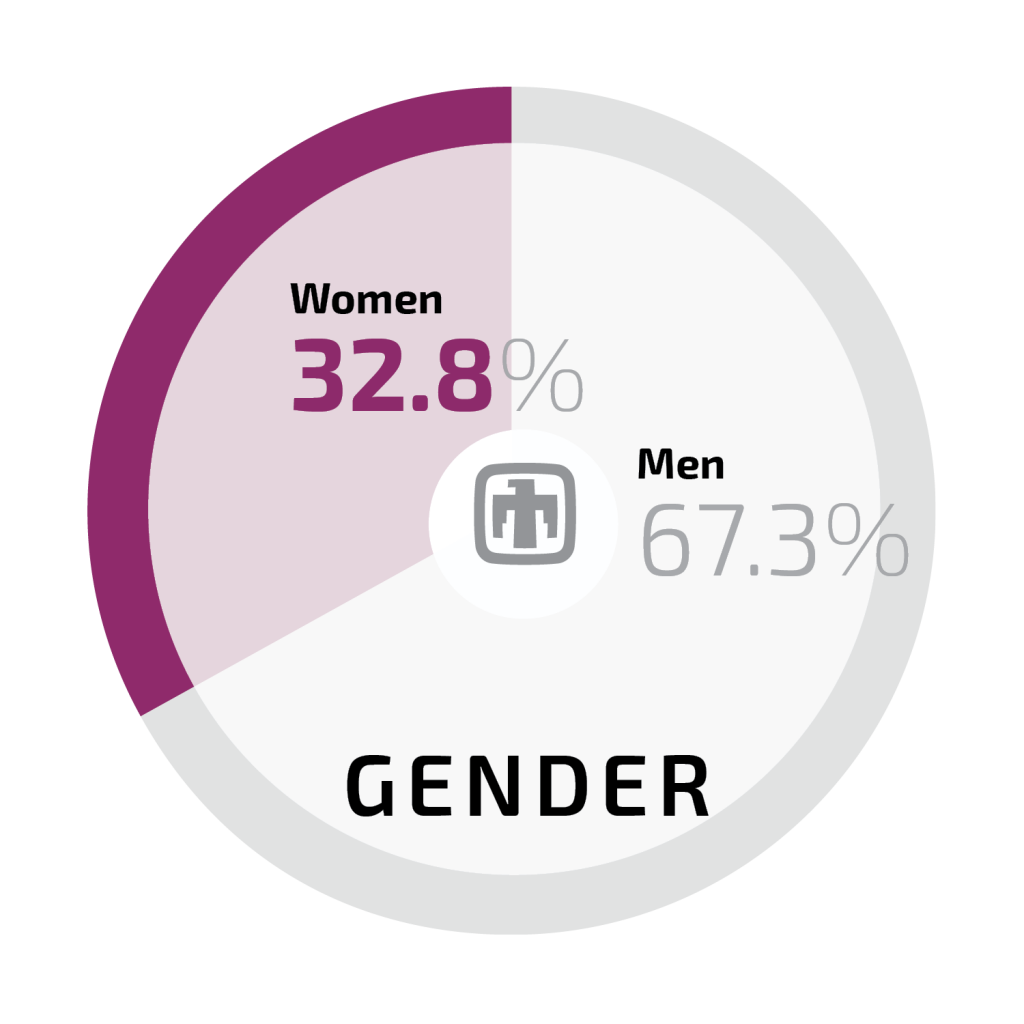 Women
32.8%

Men
67.3%

GENDER