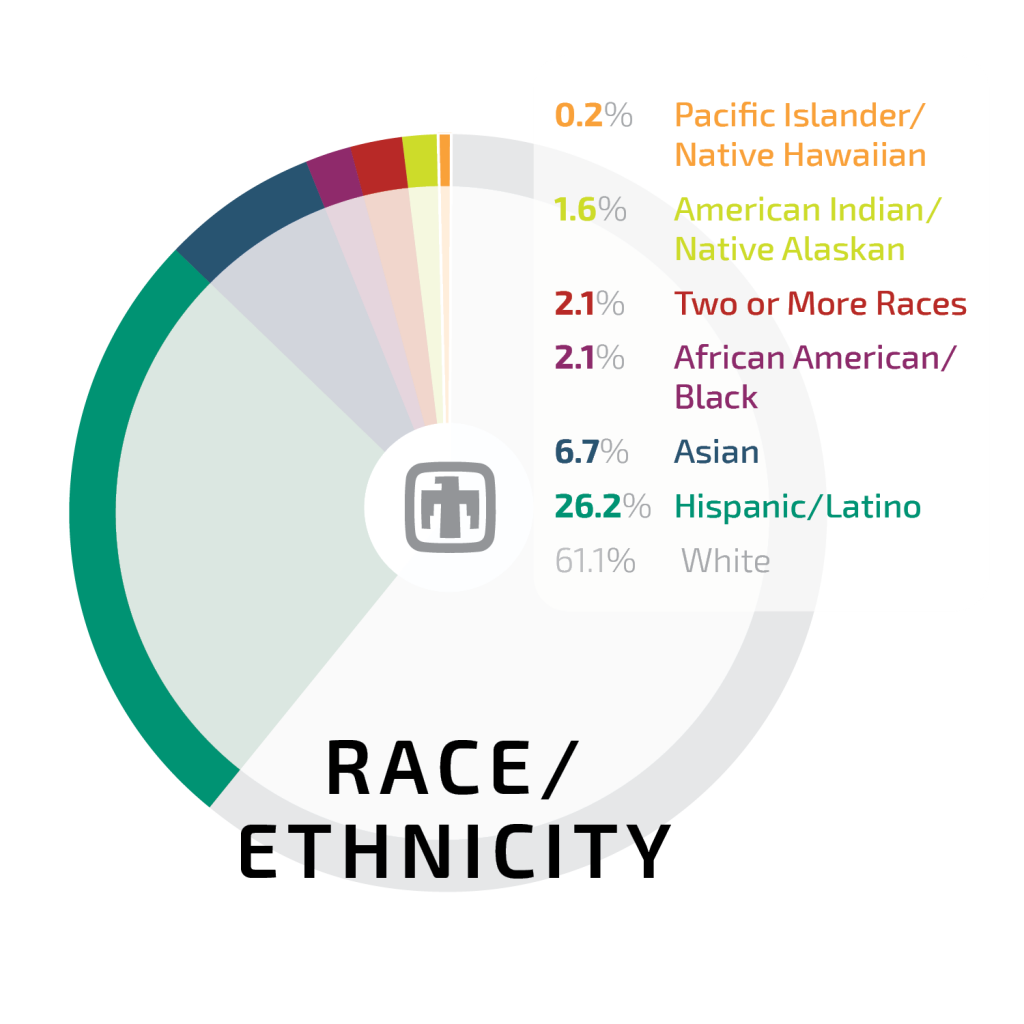 0.2% Pacific Islander/ Native Hawaiian
1.6% American Indian/ Native Alaskan
2.1% Two or More Races
2.1% African American/ Black
6.7% Asian
26.2% Hispanic/Latino
61.1% White

RACE/
ETHNICITY