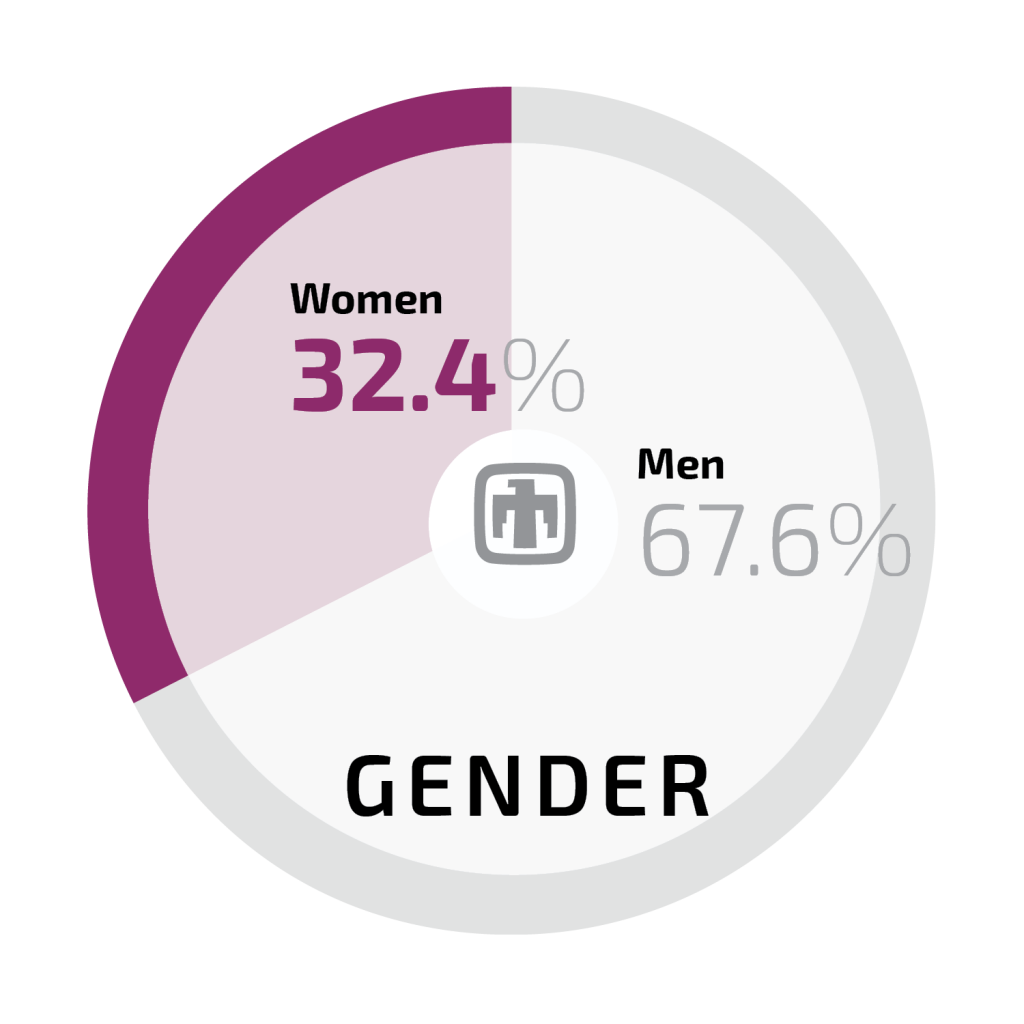 Women
32.4%

Men
67.6%

GENDER