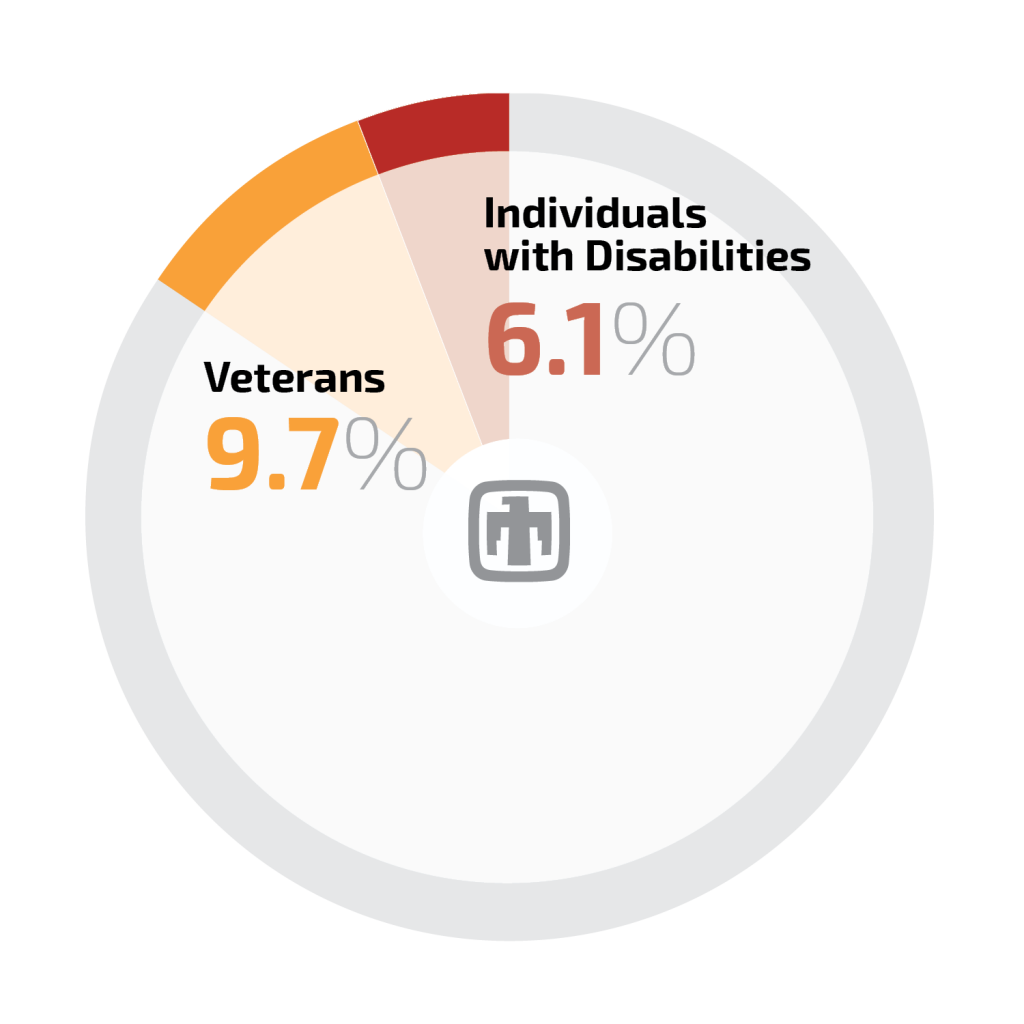 Individuals with Disabilities
6.1%

Veterans
9.7%