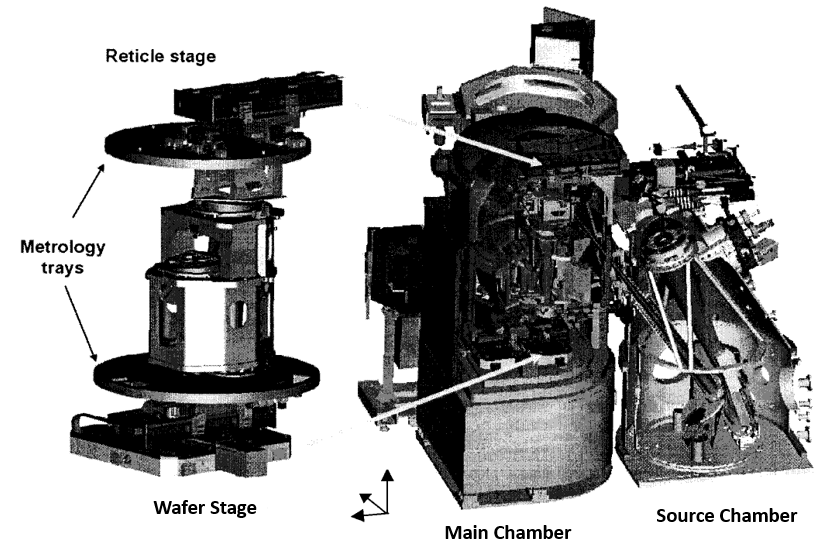 Reticle stage

Metrology trays

Wafer Stage

Main Chamber

Source Chamber